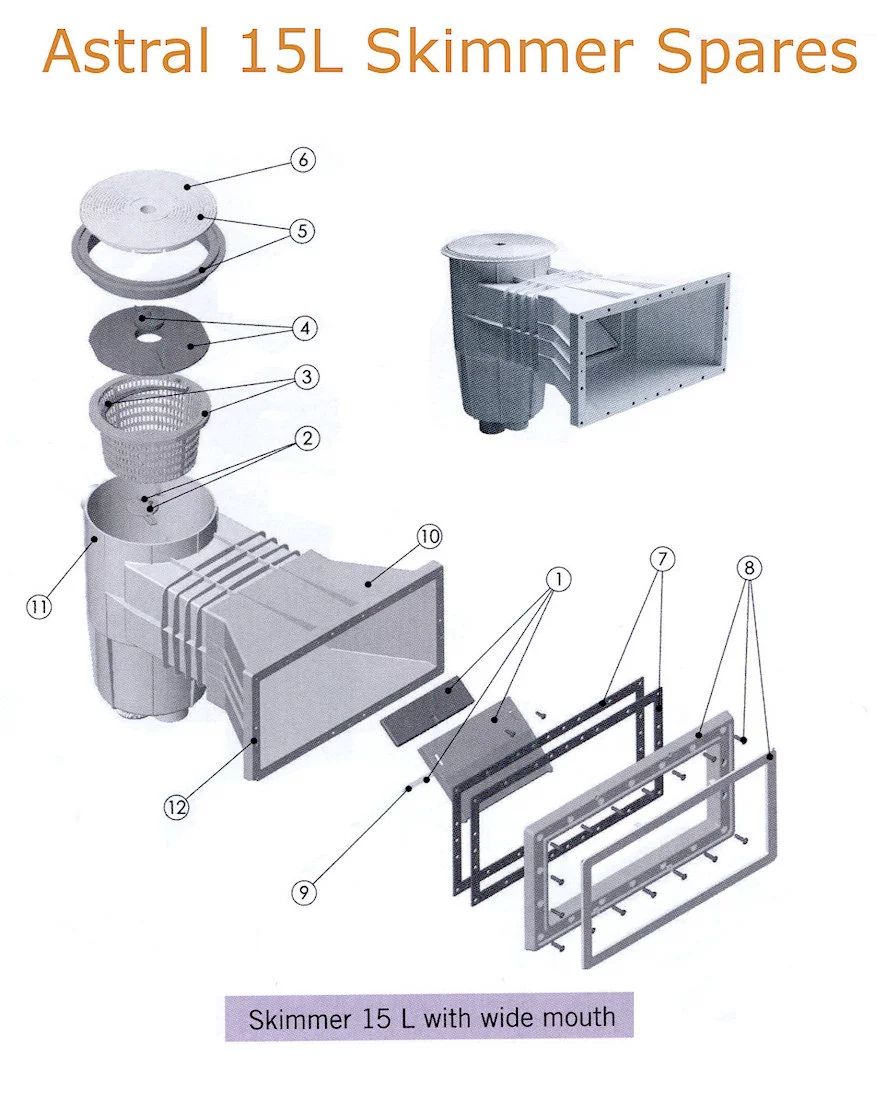 Astral 15L Skimmer Spares

6
5
4
3
2
10
11
1
7
8
12
9

Skimmer 15 L with wide mouth