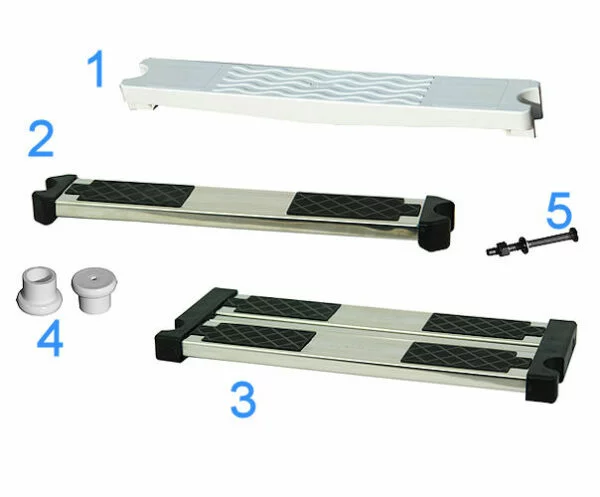 1
2
5
4
3