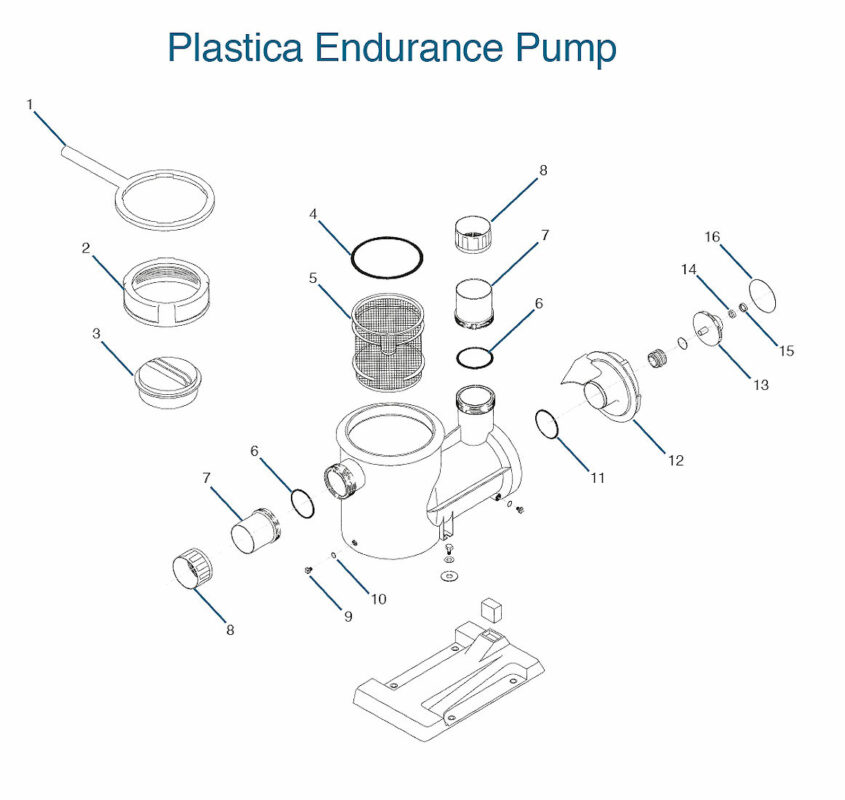 Plastica Endurance Pump

1

2

3

4

5

8

7

6

16

14

15

13

12

11

6

7

8

9

10