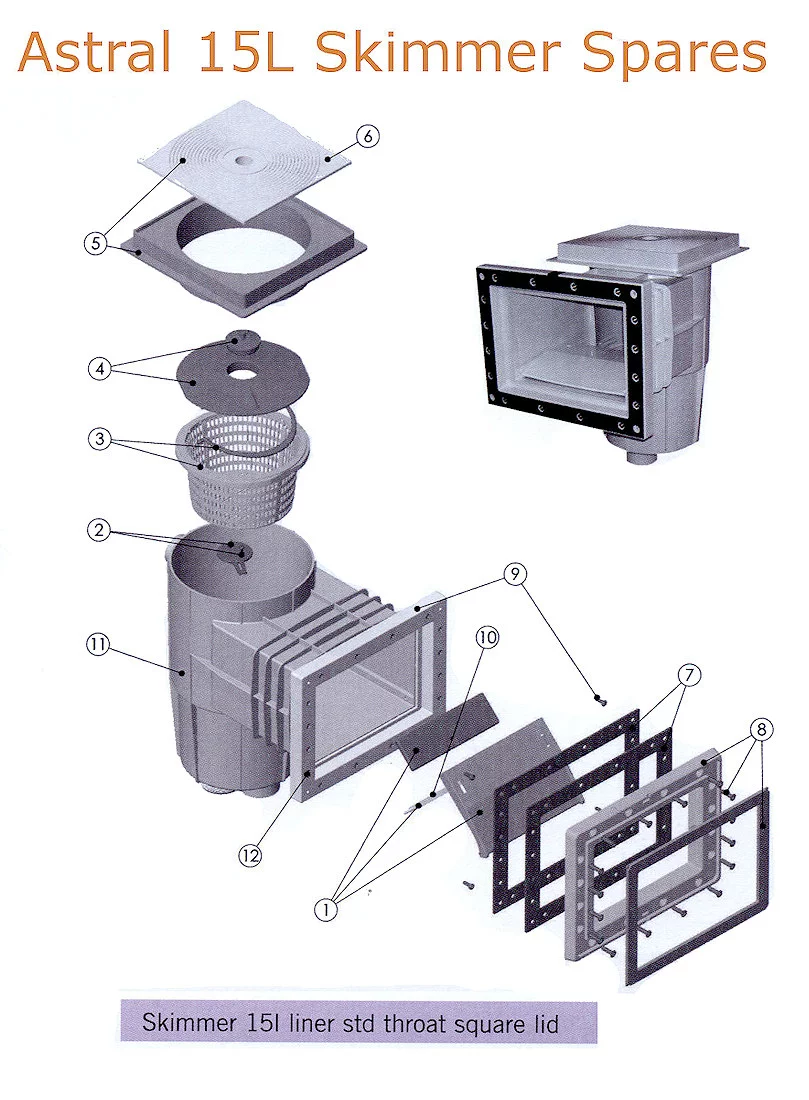 Astral 15L Skimmer Spares

6
5
4
3
2
11
9
10
7
8
12
1

Skimmer 15l liner std throat square lid