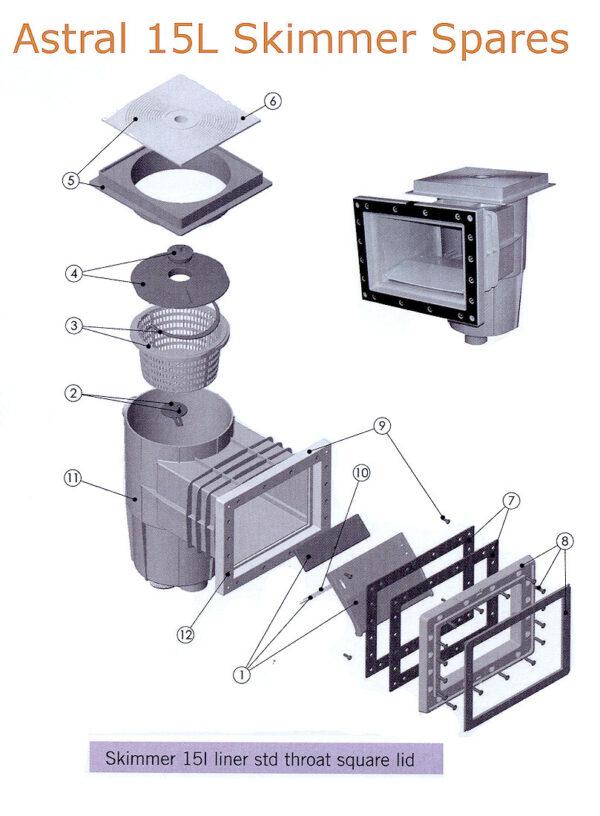 Astral 15L Skimmer Spares

6
5
4
3
2
11
9
10
7
8
12
1

Skimmer 15l liner std throat square lid